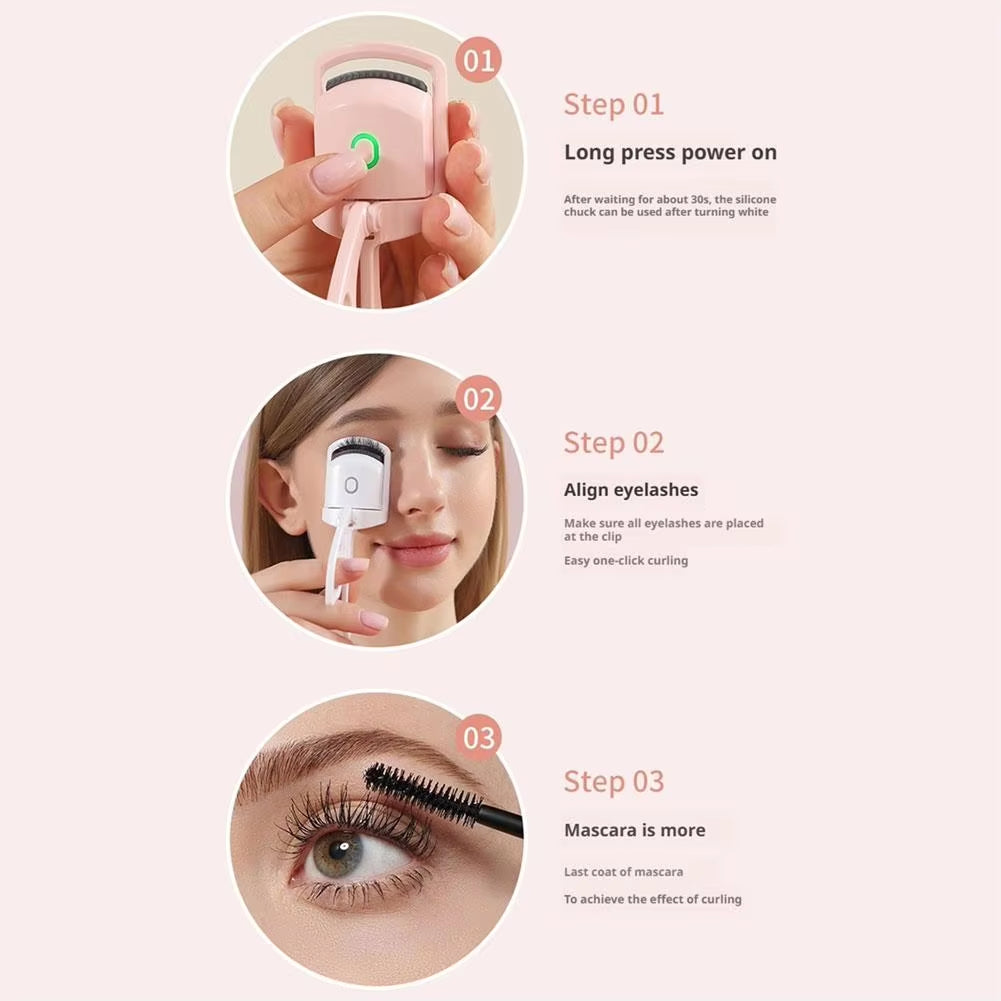 01

Step 01

Long press power on

After waiting for about 30s, the silicone chuck can be used after turning white

02

Step 02

Align eyelashes

Make sure all eyelashes are placed at the clip

Easy one-click curling

03

Step 03

Mascara is more

Last coat of mascara

To achieve the effect of curling